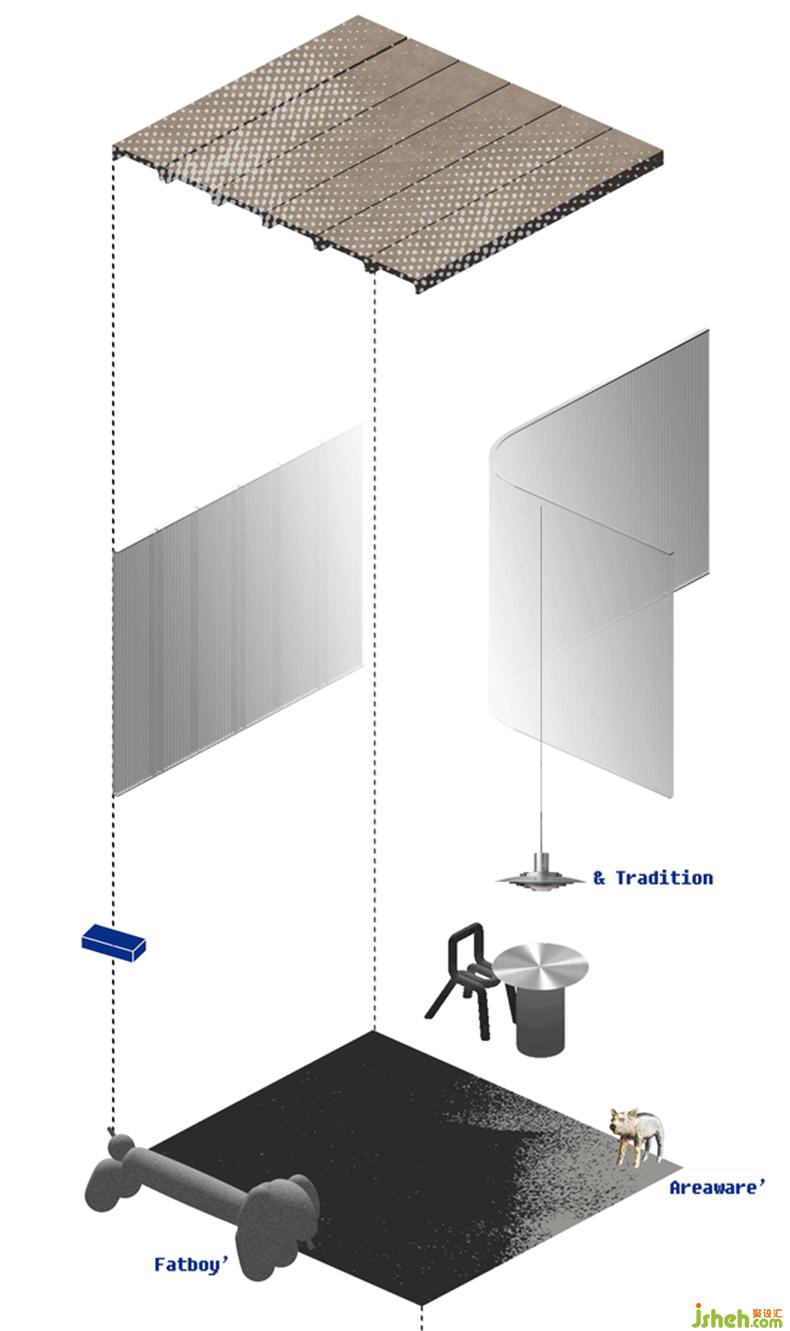 & Tradition

Areaware'

Fatboy'

jsheh.com 聚设汇