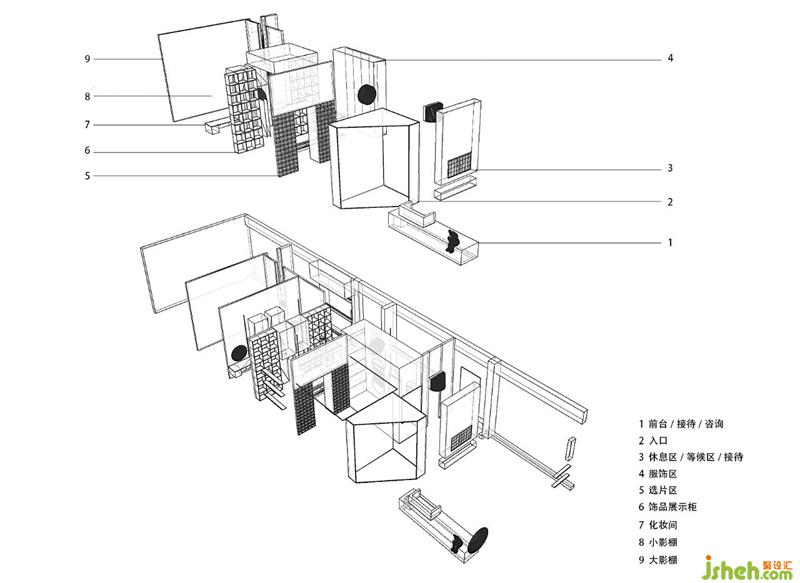 9

8

7

6

5

4

3

2

1

1 前台 / 接待 / 咨询
2 入口
3 休息区 / 等候区 / 接待
4 服饰区
5 选片区
6 饰品展示柜
7 化妆间
8 小影棚
9 大影棚

jsheh.com 聚设汇