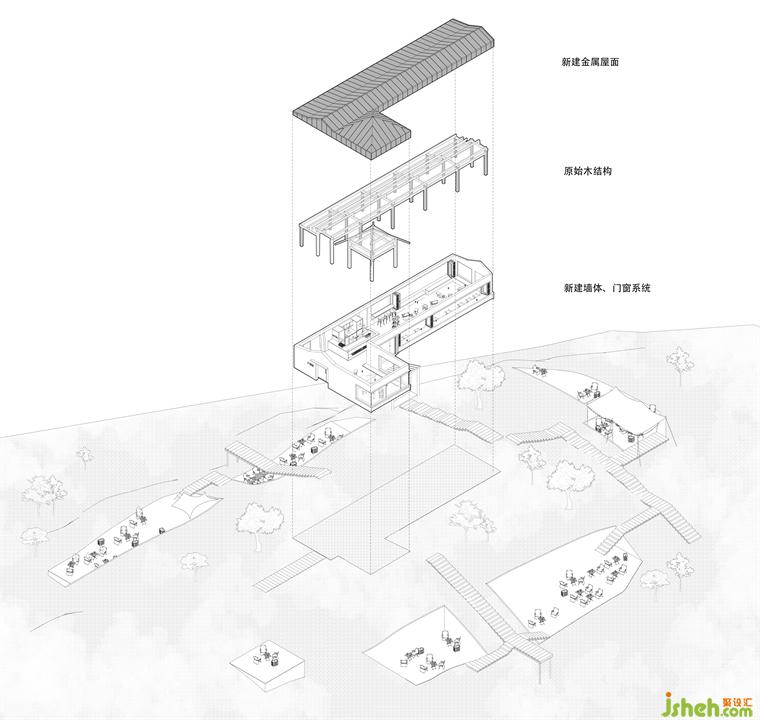 新建金属屋面

原始木结构

新建墙体、门窗系统

jsheh.com 聚设汇